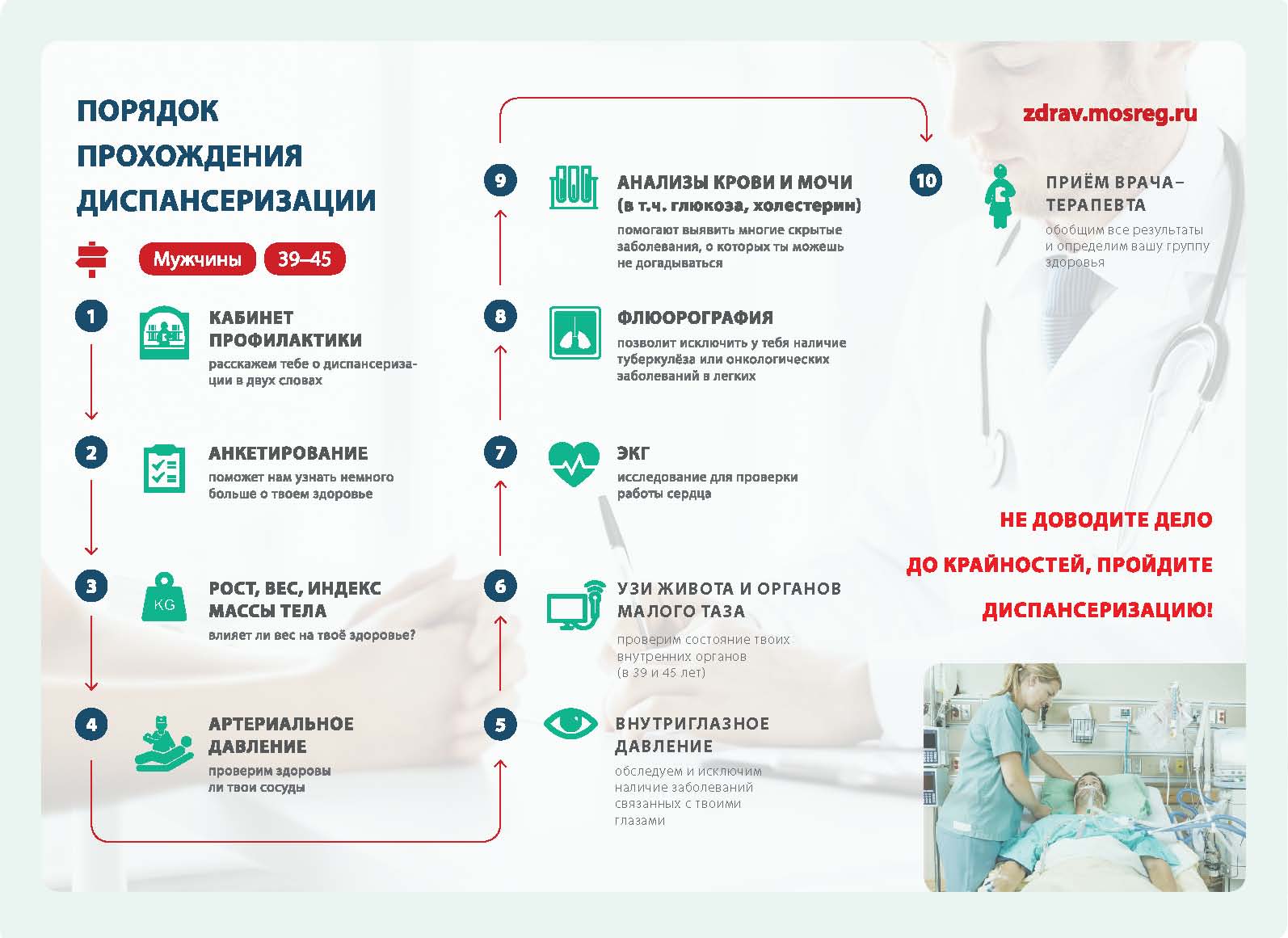 ПОРЯДОК ПРОХОЖДЕНИЯ ДИСПАНСЕРИЗАЦИИ

Мужчины 39–45

1 КАБИНЕТ ПРОФИЛАКТИКИ
расскажем тебе о диспансеризации в двух словах

2 АНКЕТИРОВАНИЕ
поможет нам узнать немного больше о твоем здоровье

3 KG РОСТ, ВЕС, ИНДЕКС МАССЫ ТЕЛА
влияет ли вес на твоё здоровье?

4 АРТЕРИАЛЬНОЕ ДАВЛЕНИЕ
проверим здоровы ли твои сосуды

5 ВНУТРИГЛАЗНОЕ ДАВЛЕНИЕ
обследуем и исключим наличие заболеваний связанных с твоими глазами

6 УЗИ ЖИВОТА И ОРГАНОВ МАЛОГО ТАЗА
проверим состояние твоих внутренних органов (в 39 и 45 лет)

7 ЭКГ
исследование для проверки работы сердца

8 ФЛЮОРОГРАФИЯ
позволит исключить у тебя наличие туберкулёза или онкологических заболеваний в легких

9 АНАЛИЗЫ КРОВИ И МОЧИ (в т.ч. глюкоза, холестерин)
помогают выявить многие скрытые заболевания, о которых ты можешь не догадываться

zdrav.mosreg.ru

10 ПРИЁМ ВРАЧА–ТЕРАПЕВТА
обобщим все результаты и определим вашу группу здоровья

НЕ ДОВОДИТЕ ДЕЛО ДО КРАЙНОСТЕЙ, ПРОЙДИТЕ ДИСПАНСЕРИЗАЦИЮ!