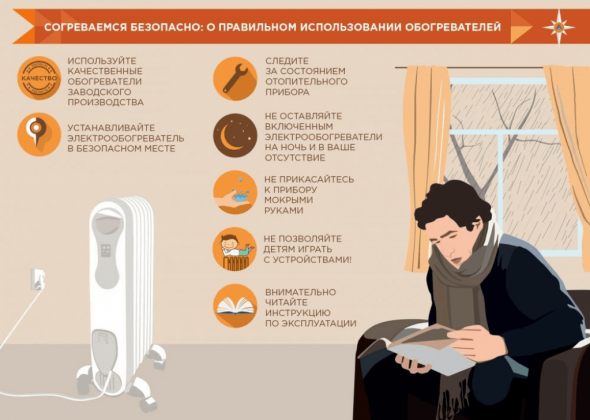 СОГРЕВАЕМСЯ БЕЗОПАСНО: О ПРАВИЛЬНОМ ИСПОЛЬЗОВАНИИ ОБОГРЕВАТЕЛЕЙ

КАЧЕСТВО

ИСПОЛЬЗУЙТЕ КАЧЕСТВЕННЫЕ ОБОГРЕВАТЕЛИ ЗАВОДСКОГО ПРОИЗВОДСТВА

УСТАНАВЛИВАЙТЕ ЭЛЕКТРООБОГРЕВАТЕЛЬ В БЕЗОПАСНОМ МЕСТЕ

СЛЕДИТЕ ЗА СОСТОЯНИЕМ ОТОПИТЕЛЬНОГО ПРИБОРА

НЕ ОСТАВЛЯЙТЕ ВКЛЮЧЕННЫМ ЭЛЕКТРООБОГРЕВАТЕЛИ НА НОЧЬ И В ВАШЕ ОТСУТСТВИЕ

НЕ ПРИКАСАЙТЕСЬ К ПРИБОРУ МОКРЫМИ РУКАМИ

НЕ ПОЗВОЛЯЙТЕ ДЕТЯМ ИГРАТЬ С УСТРОЙСТВАМИ!

ВНИМАТЕЛЬНО ЧИТАЙТЕ ИНСТРУКЦИЮ ПО ЭКСПЛУАТАЦИИ